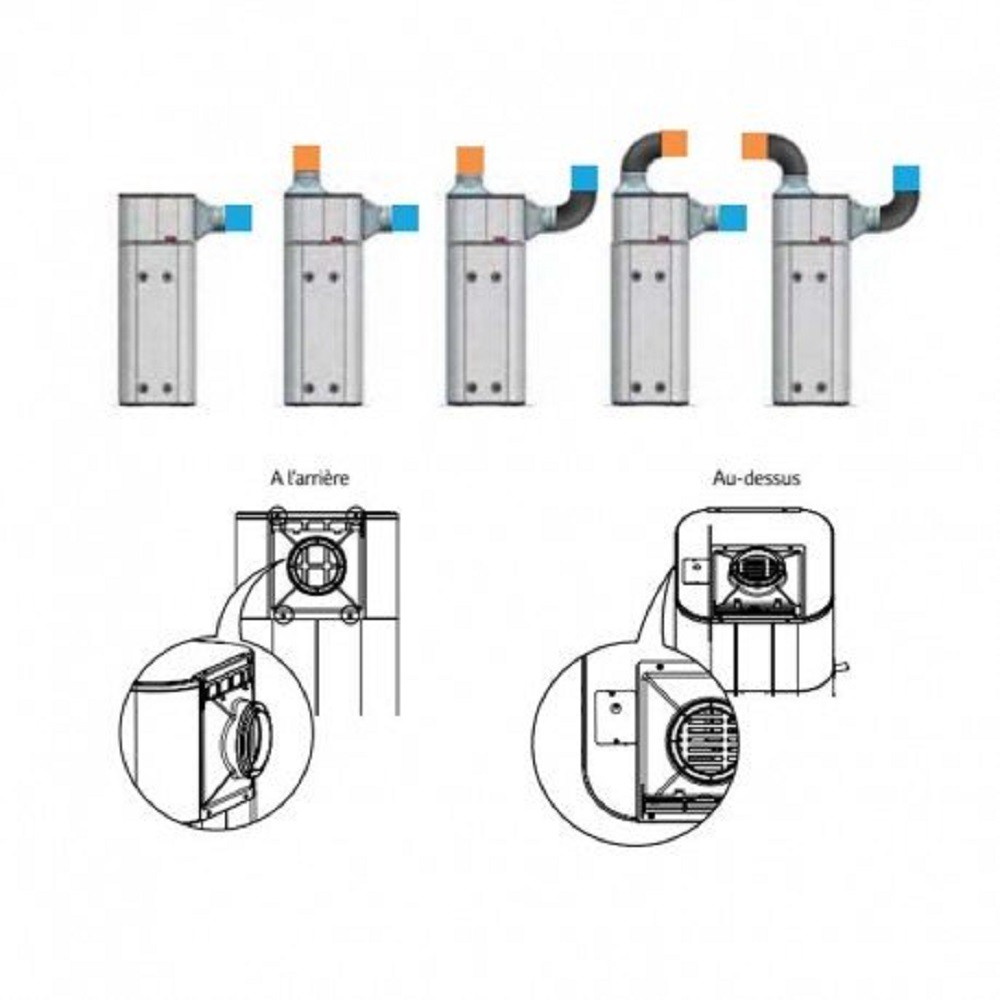 A l'arrière

Au-dessus